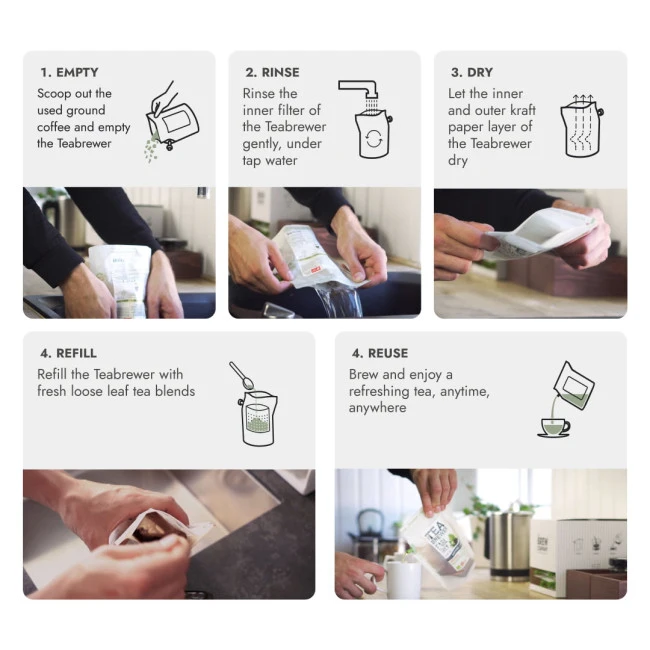 1. EMPTY
Scoop out the used ground coffee and empty the Teabrewer

2. RINSE
Rinse the inner filter of the Teabrewer gently, under tap water

3. DRY
Let the inner and outer kraft paper layer of the Teabrewer dry

4. REFILL
Refill the Teabrewer with fresh loose leaf tea blends

4. REUSE
Brew and enjoy a refreshing tea, anytime, anywhere

TEA

BREW