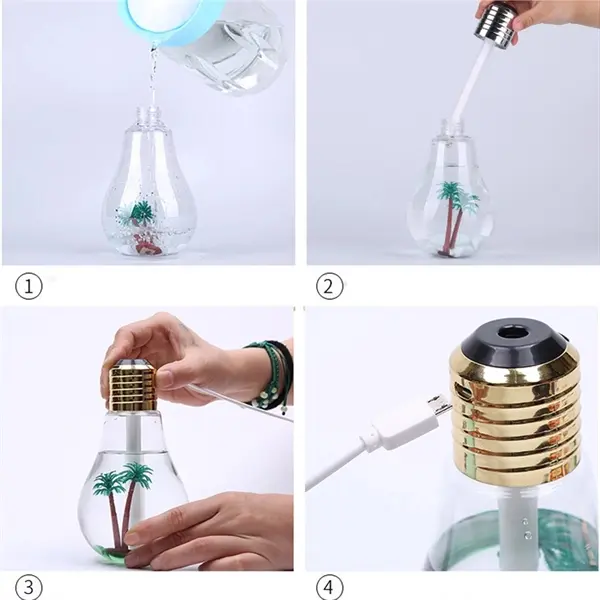 ①

②

③

④